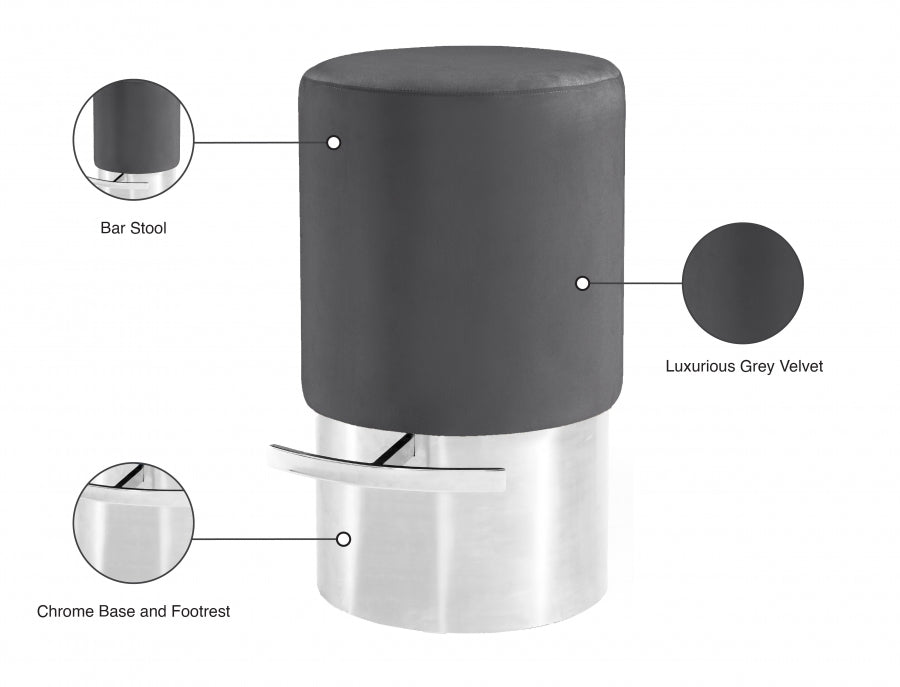 Bar Stool

Luxurious Grey Velvet

Chrome Base and Footrest