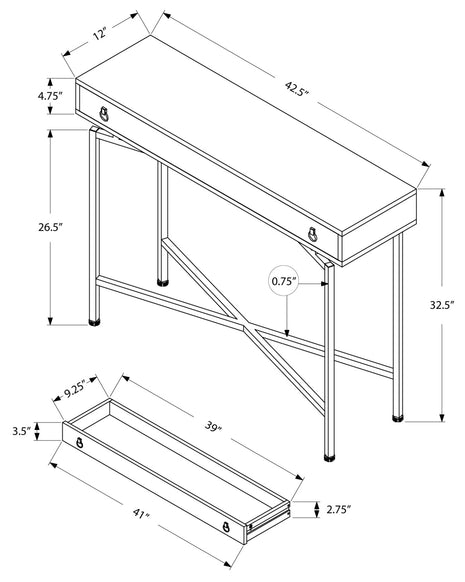 12"
42.5"
4.75"
26.5"
0.75"
32.5"
9.25"
39"
3.5"
2.75"
41"